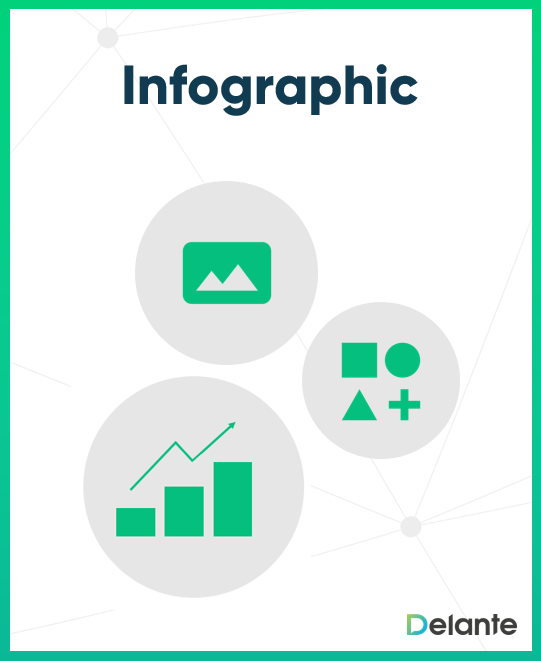 Infographic

Delante